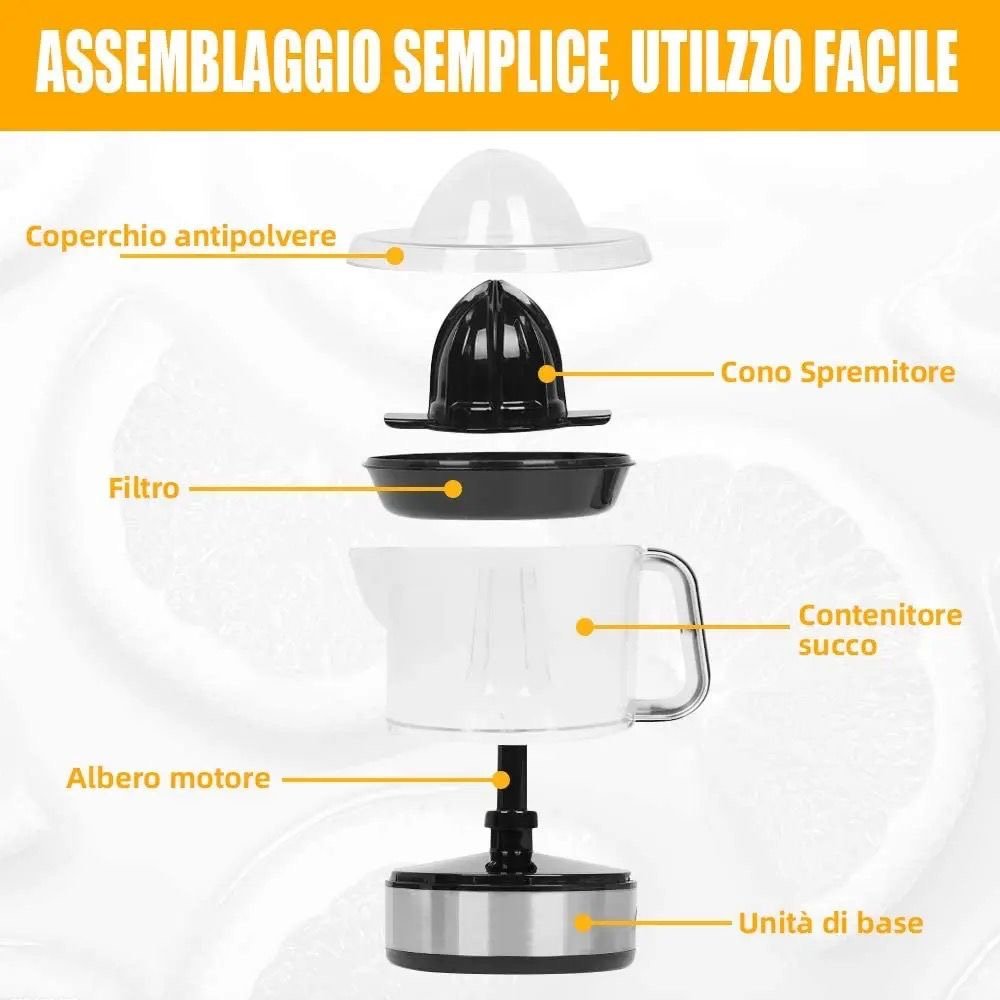 ASSEMBLAGGIO SEMPLICE, UTILZZO FACILE

Coperchio antipolvere

Cono Spremitore

Filtro

Contenitore succo

Albero motore

Unità di base