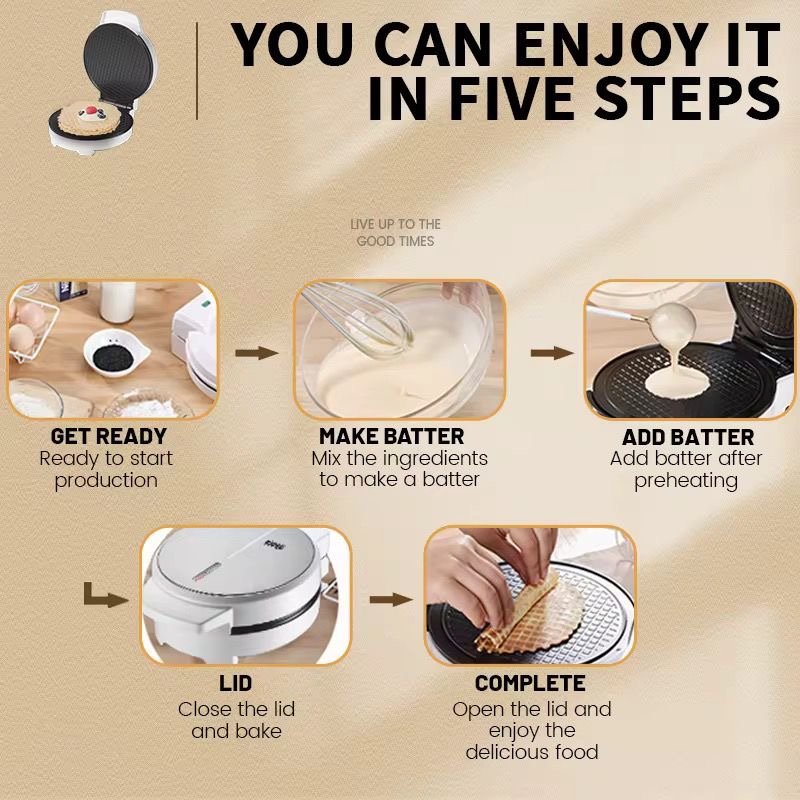 YOU CAN ENJOY IT IN FIVE STEPS

LIVE UP TO THE GOOD TIMES

GET READY
Ready to start production

MAKE BATTER
Mix the ingredients to make a batter

ADD BATTER
Add batter after preheating

LID
Close the lid and bake

COMPLETE
Open the lid and enjoy the delicious food