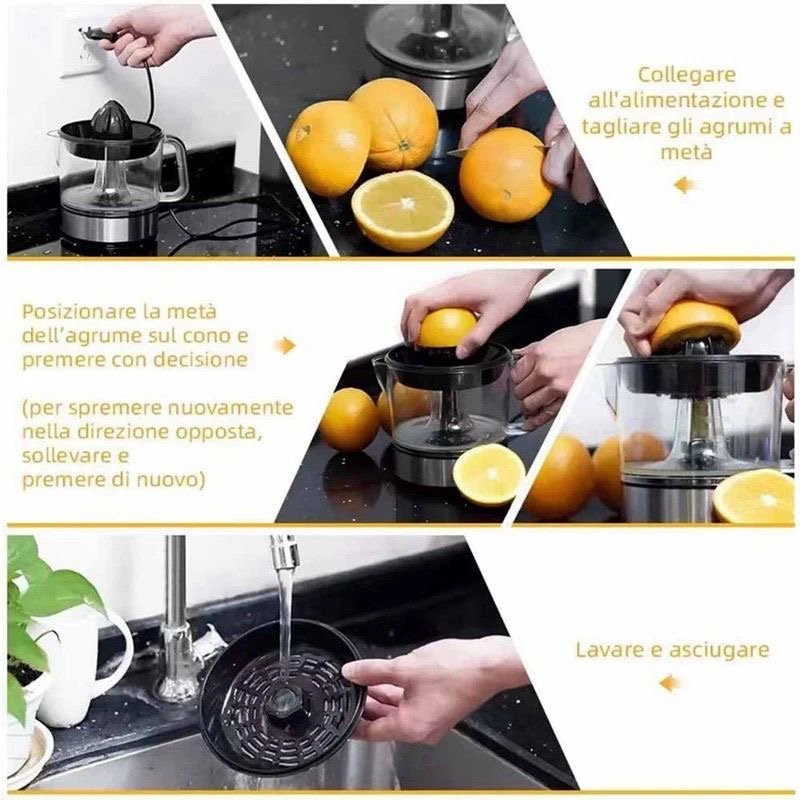 Collegare all'alimentazione e tagliare gli agrumi a metà

Posizionare la metà dell'agrume sul cono e premere con decisione

(per spremere nuovamente nella direzione opposta, sollevare e premere di nuovo)

Lavare e asciugare