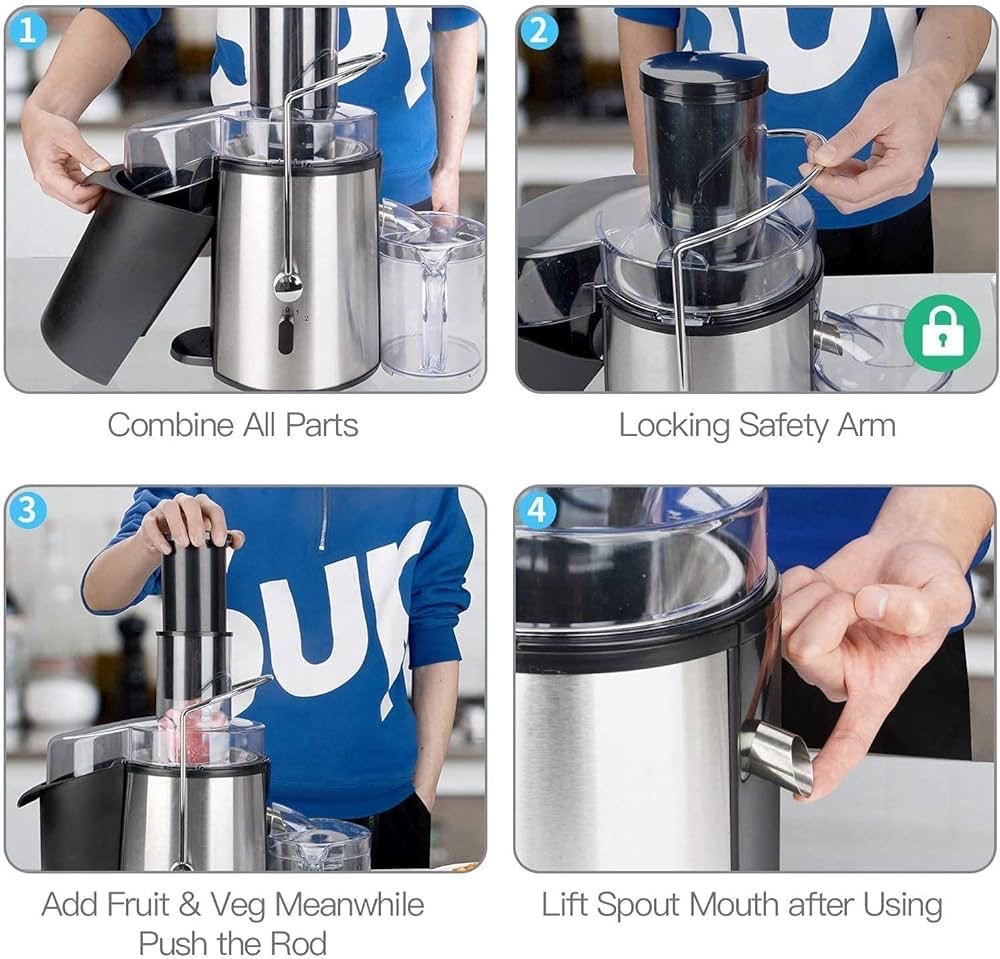 1

Combine All Parts

2

Locking Safety Arm

3

Add Fruit & Veg Meanwhile Push the Rod

4

Lift Spout Mouth after Using